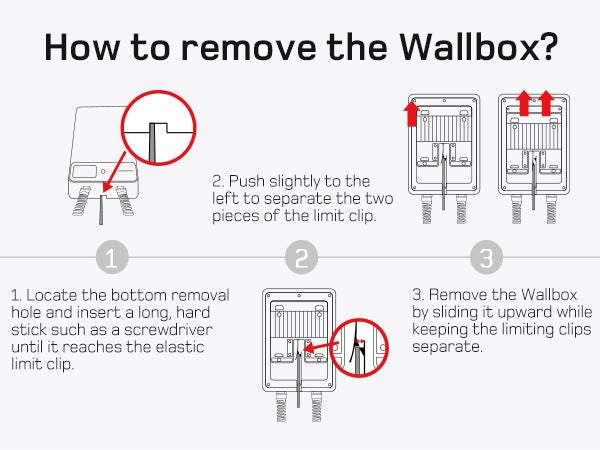 How to remove the Wallbox?

2. Push slightly to the left to separate the two pieces of the limit clip.

1

2

3

1. Locate the bottom removal hole and insert a long, hard stick such as a screwdriver until it reaches the elastic limit clip.

3. Remove the Wallbox by sliding it upward while keeping the limiting clips separate.